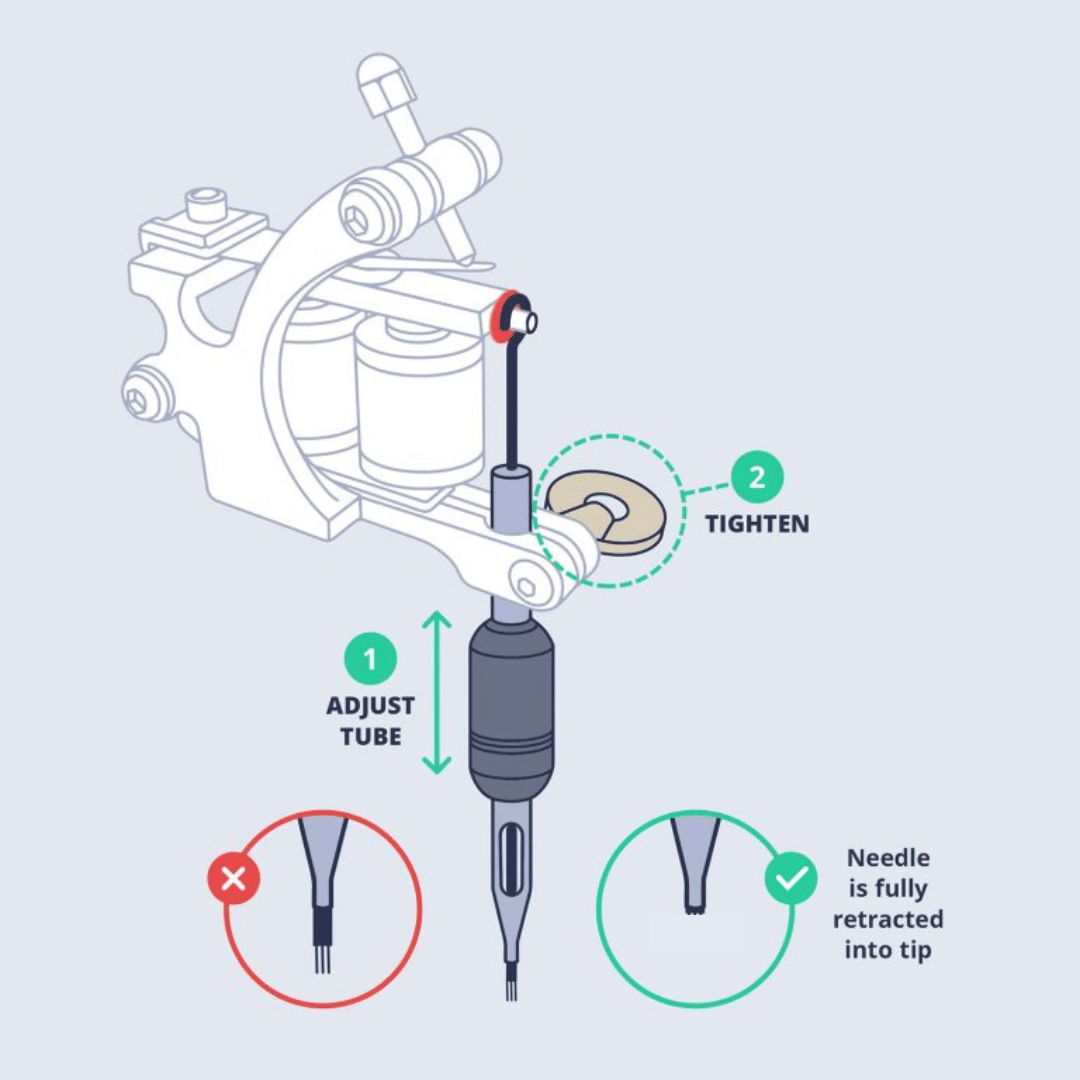 2
TIGHTEN

1
ADJUST TUBE

Needle is fully retracted into tip