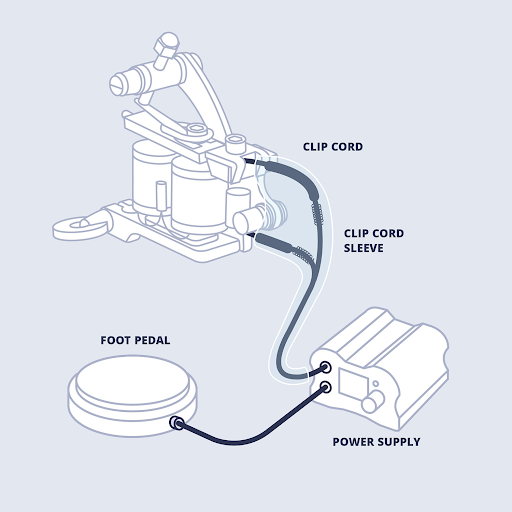 CLIP CORD

CLIP CORD SLEEVE

FOOT PEDAL

POWER SUPPLY