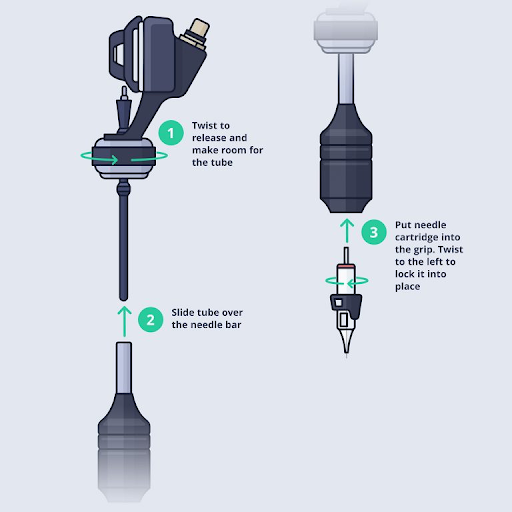 1 Twist to release and make room for the tube

2 Slide tube over the needle bar

3 Put needle cartridge into the grip. Twist to the left to lock it into place