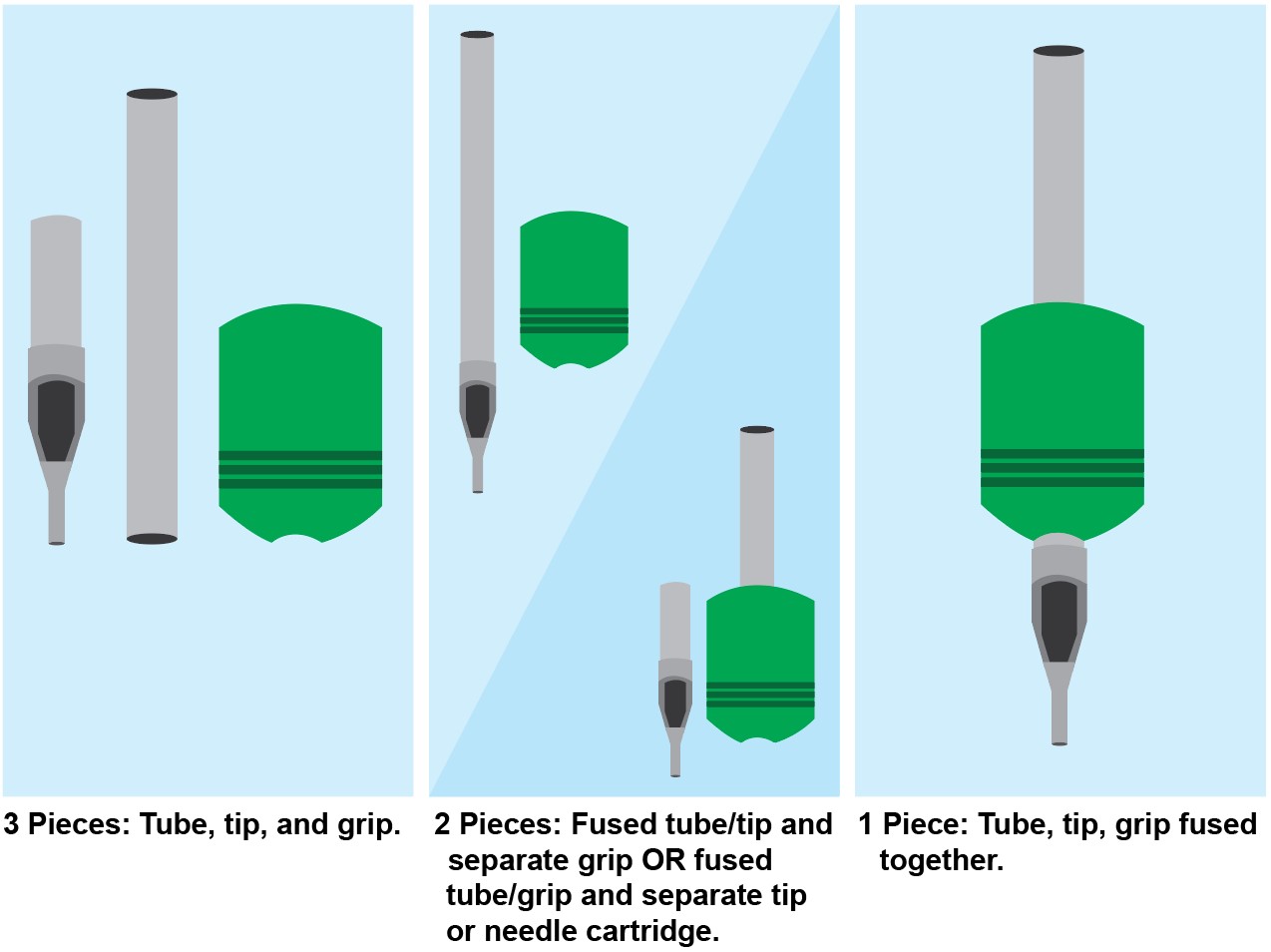 3 Pieces: Tube, tip, and grip.

2 Pieces: Fused tube/tip and separate grip OR fused tube/grip and separate tip or needle cartridge.

1 Piece: Tube, tip, grip fused together.