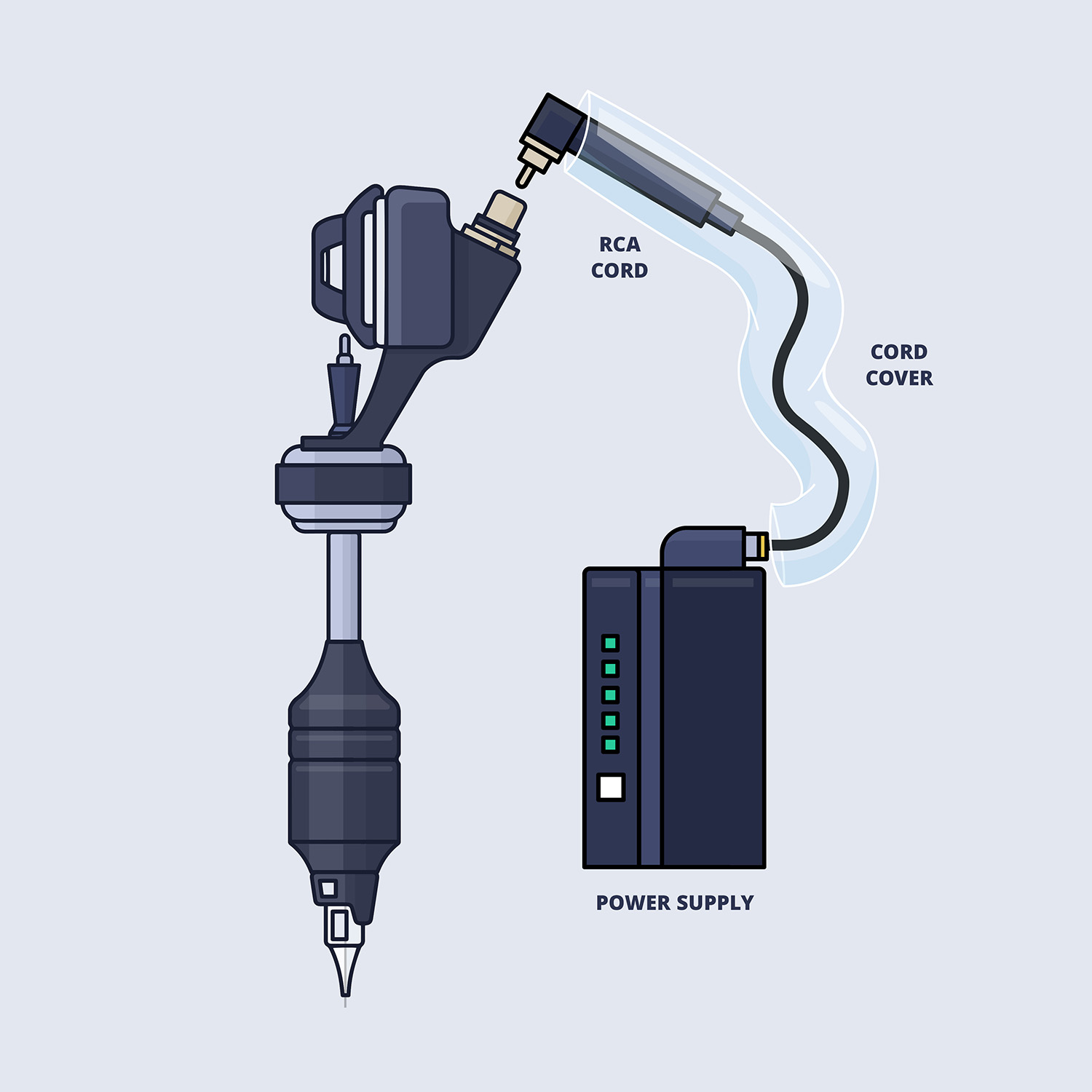 RCA CORD

CORD COVER

POWER SUPPLY