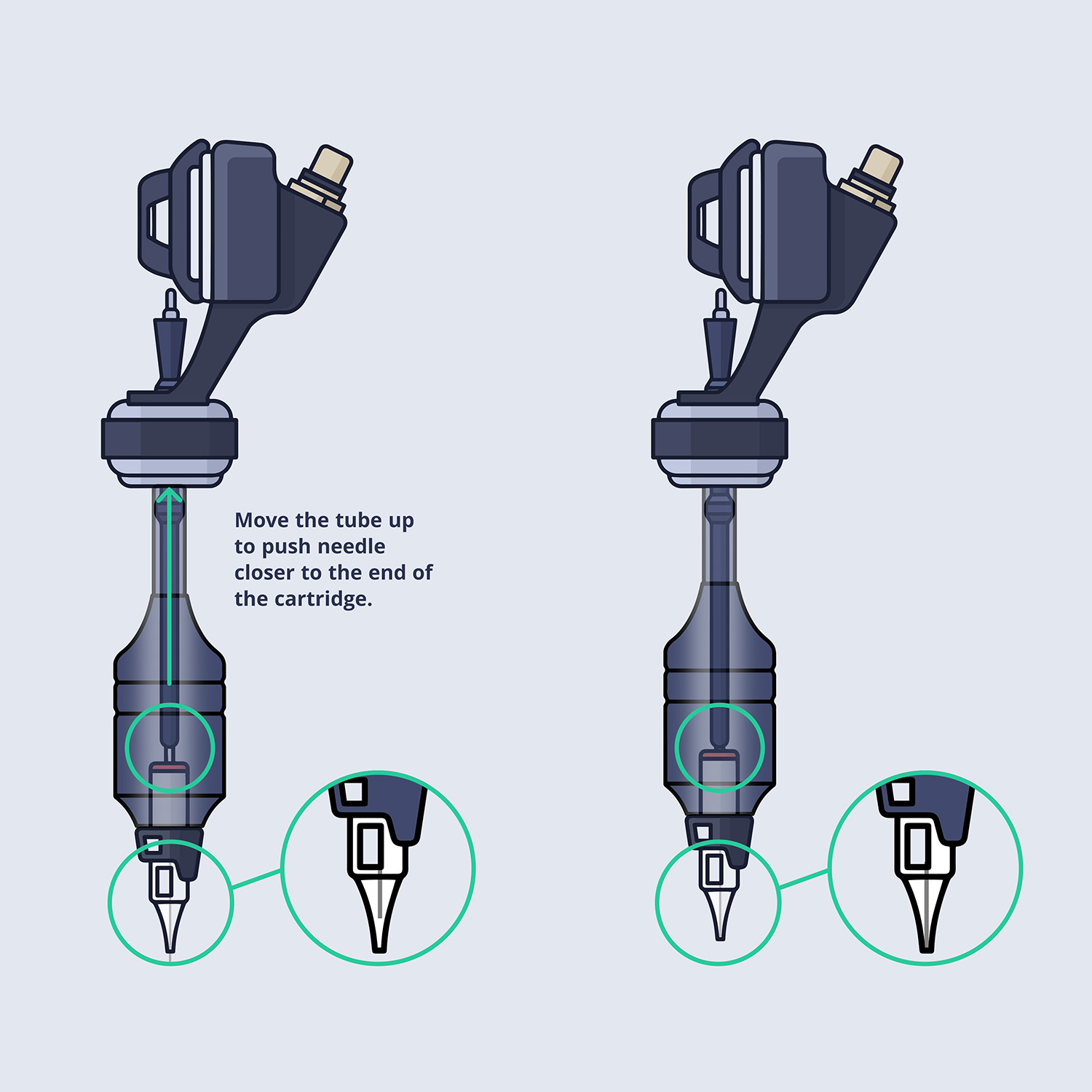 Move the tube up to push needle closer to the end of the cartridge.